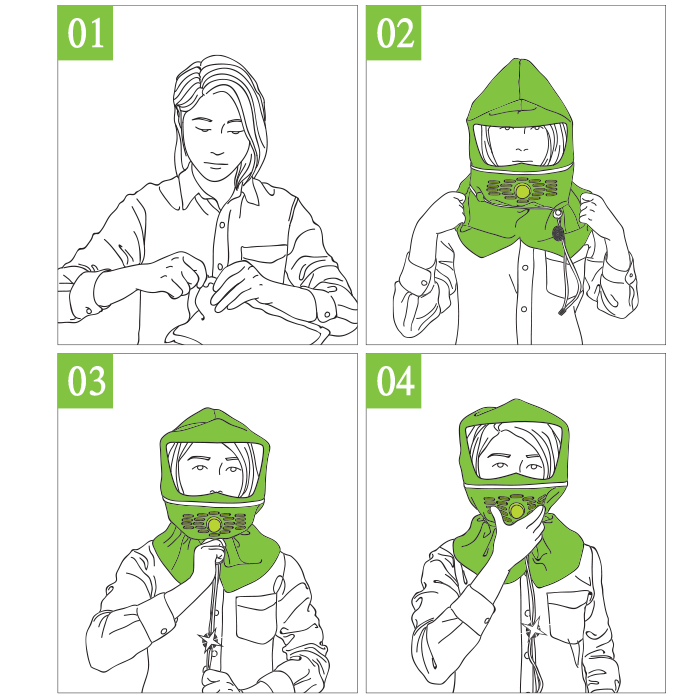 01

02

03

04